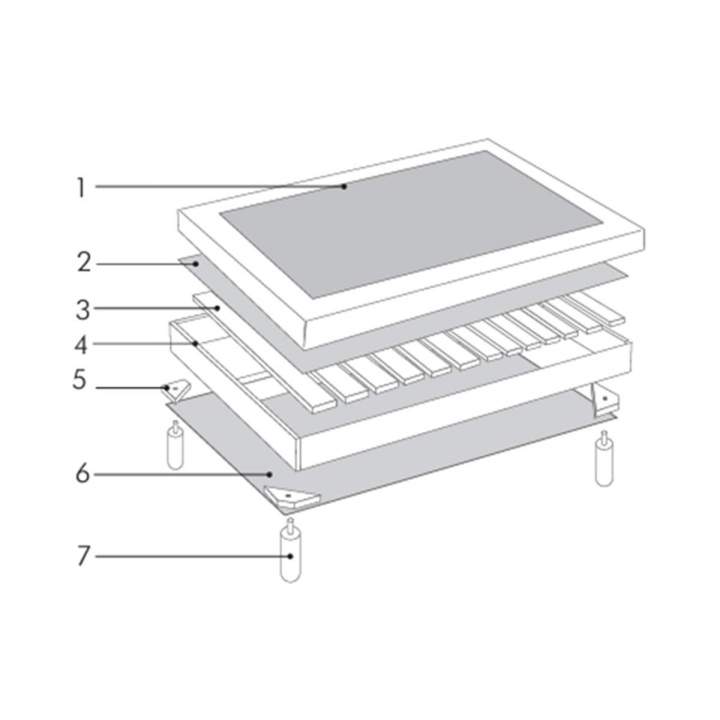 1
2
3
4
5
6
7